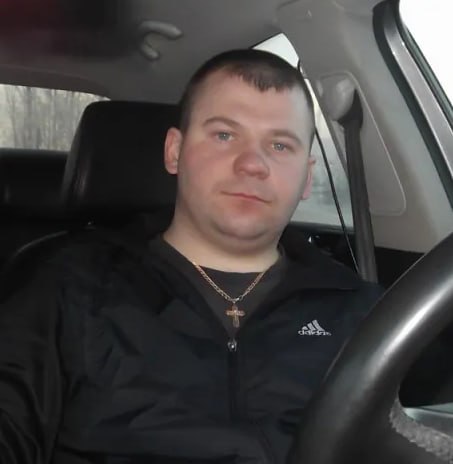 adidas