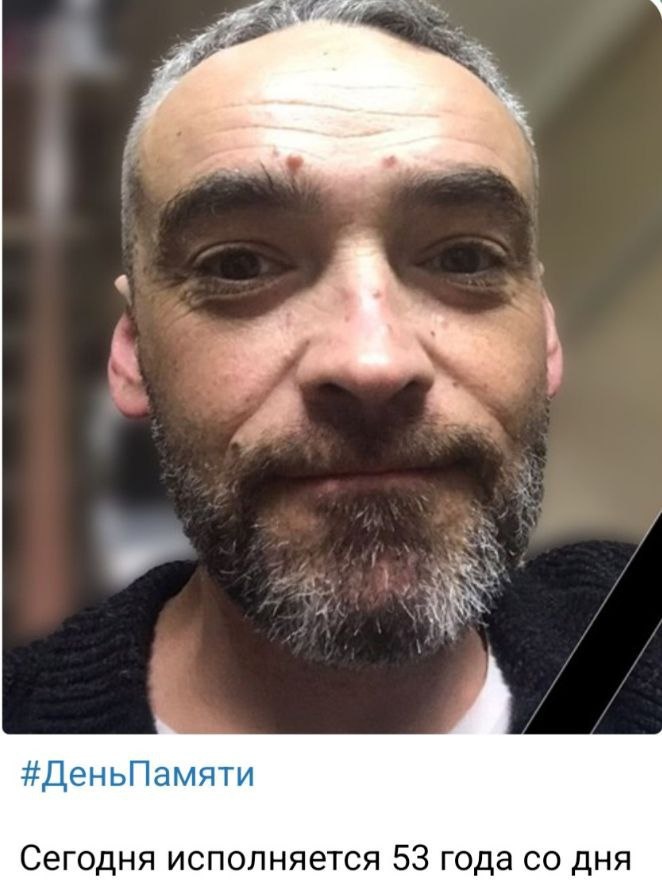 #ДеньПамяти

Сегодня исполняется 53 года со дня