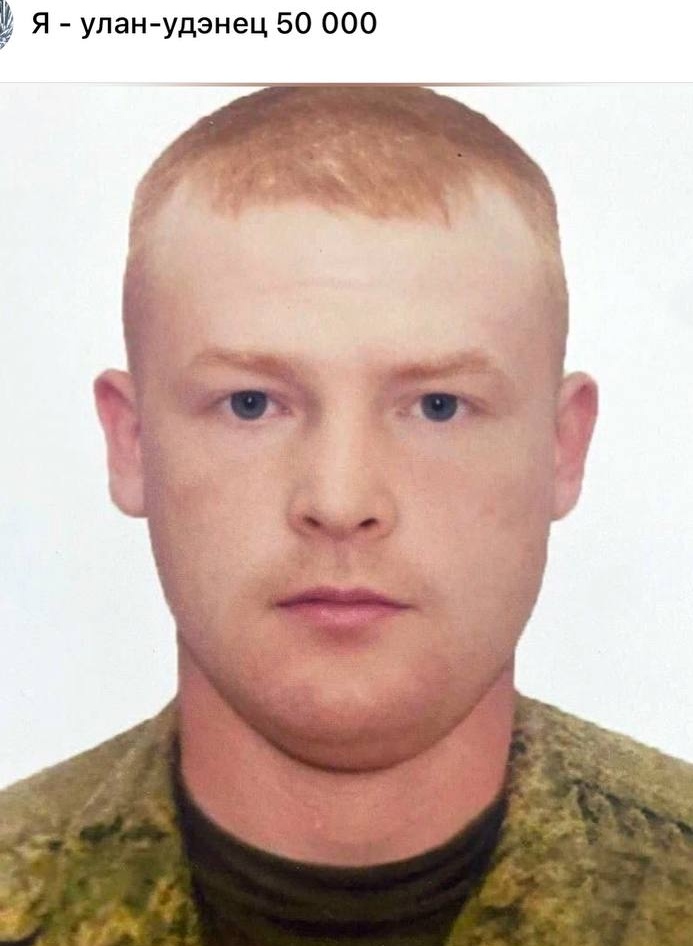 Я - улан-удэнец 50 000