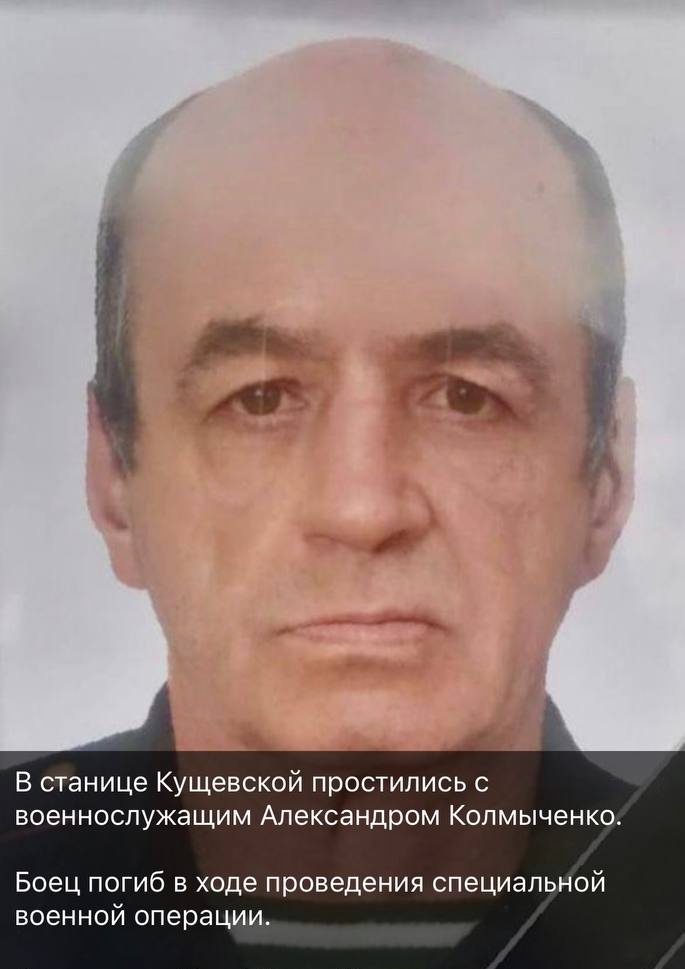 В станице Кущевской простились с военнослужащим Александром Колмыченко.

Боец погиб в ходе проведения специальной военной операции.