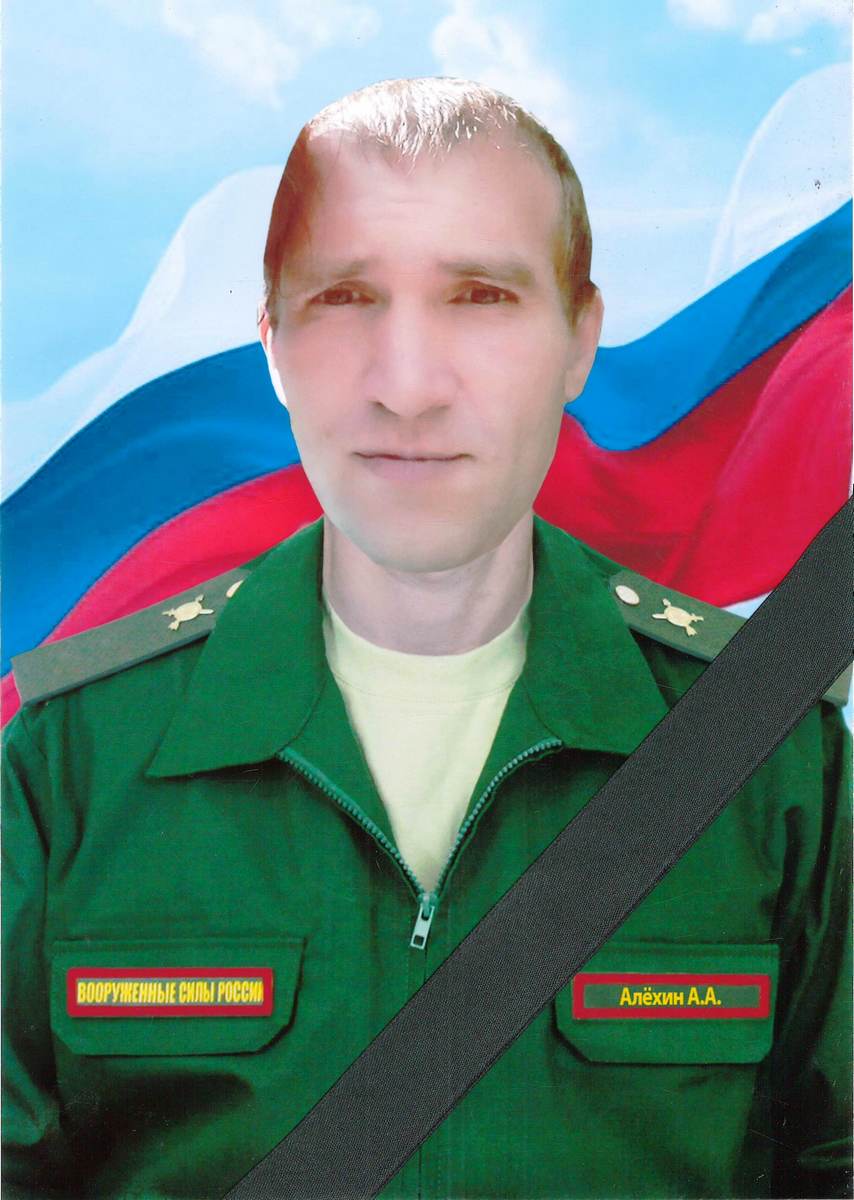 ВООРУЖЕННЫЕ СИЛЫ РОССИИ

Алёхин А.А.