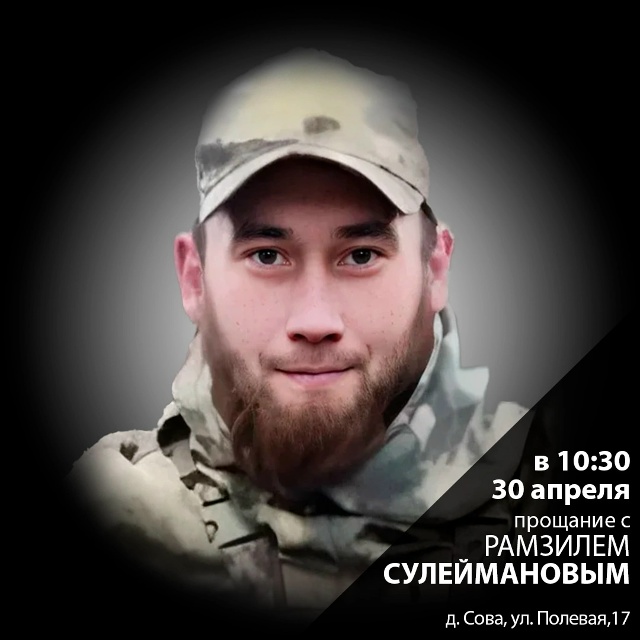 в 10:30
30 апреля
прощание с
РАМЗИЛЕМ
СУЛЕЙМАНОВЫМ

д. Сова, ул. Полевая,17