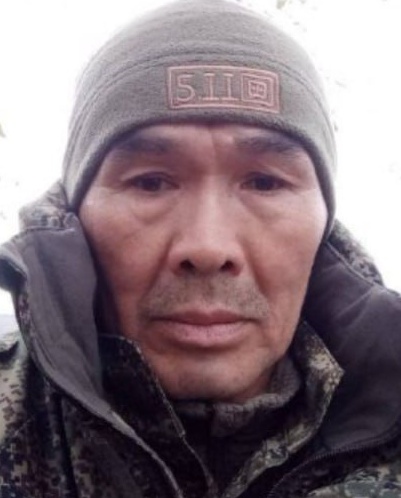 5.11