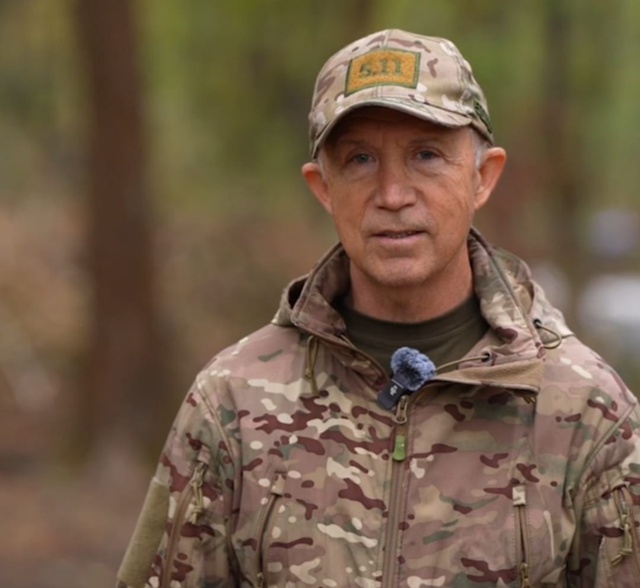 5.11