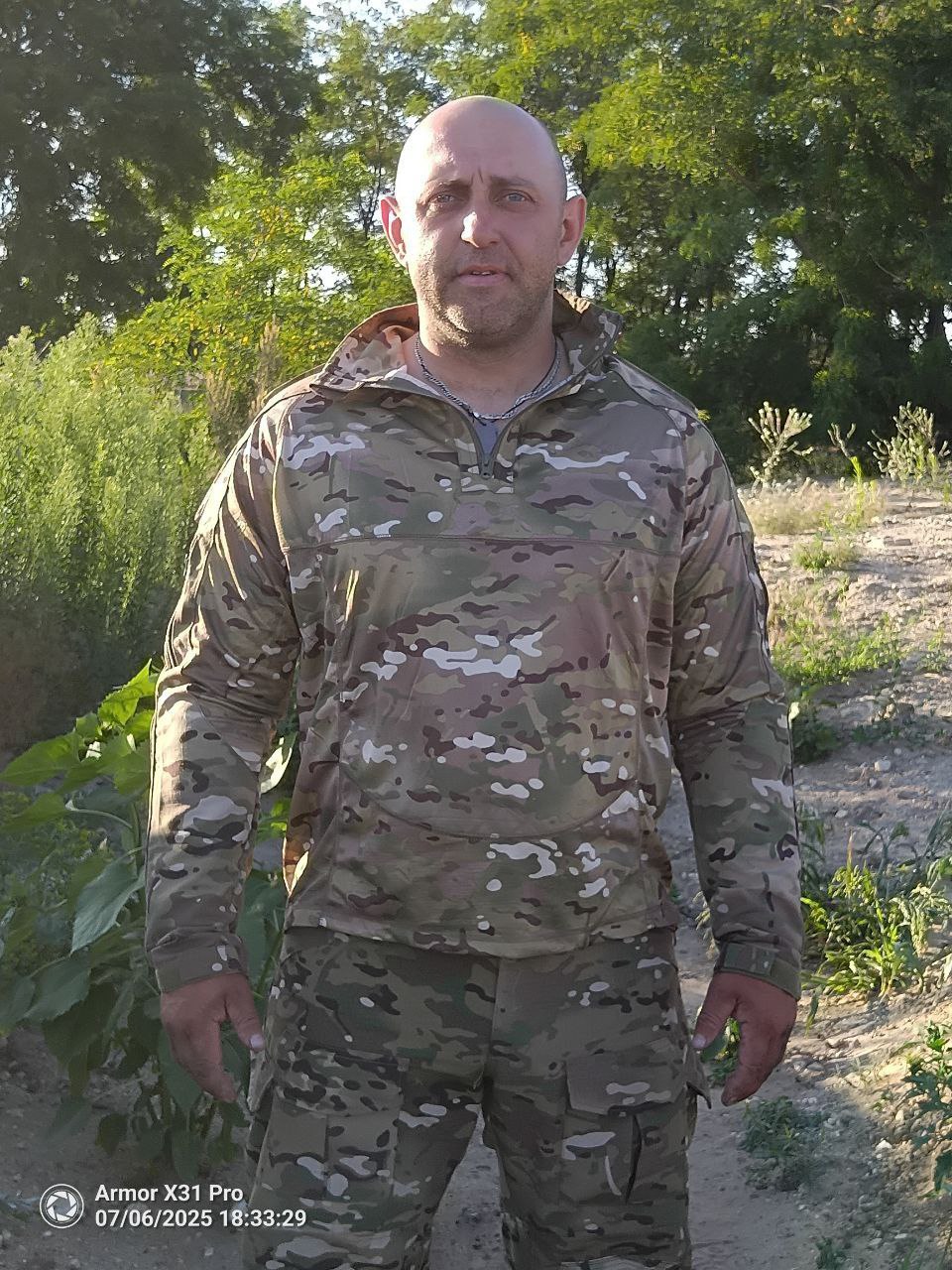 Armor X31 Pro
07/06/2025 18:33:29