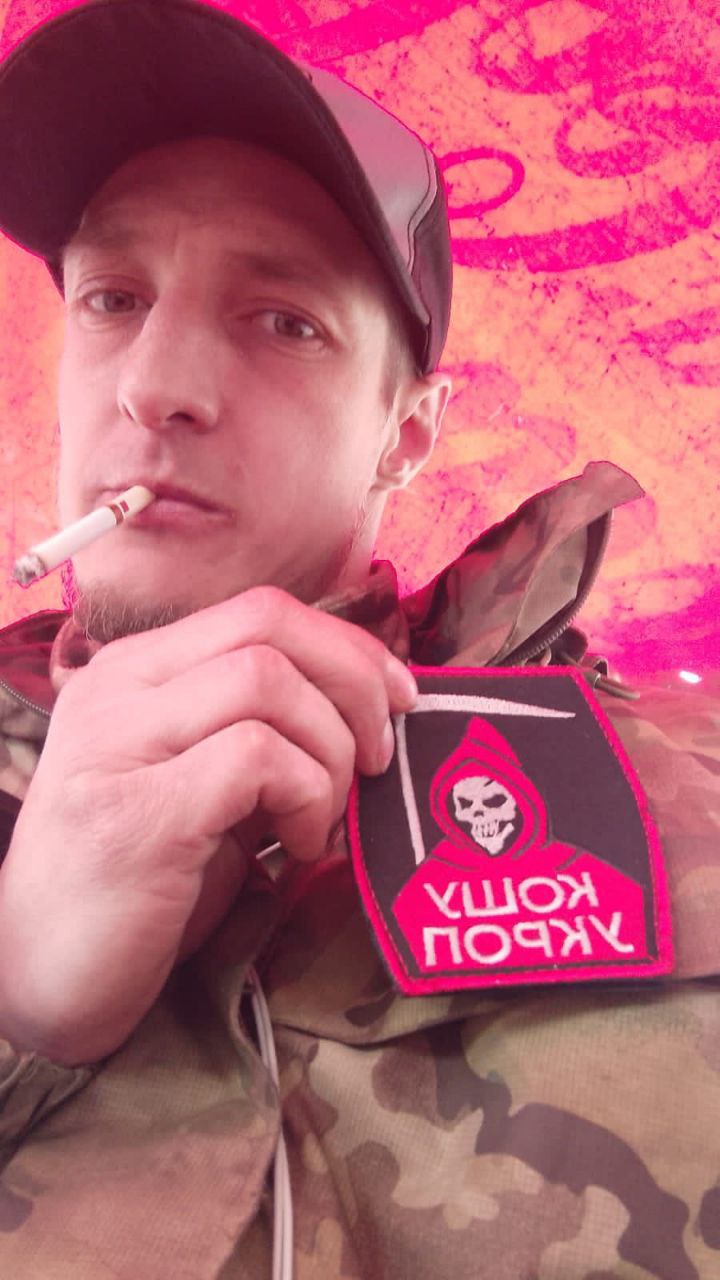 КОШУ
УКРОП