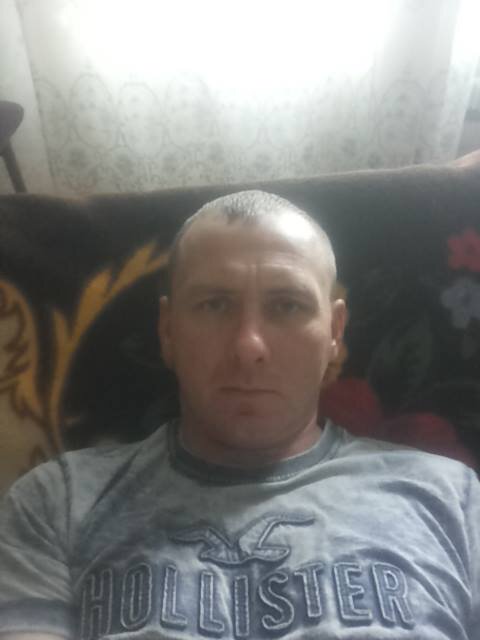 HOLLISTER