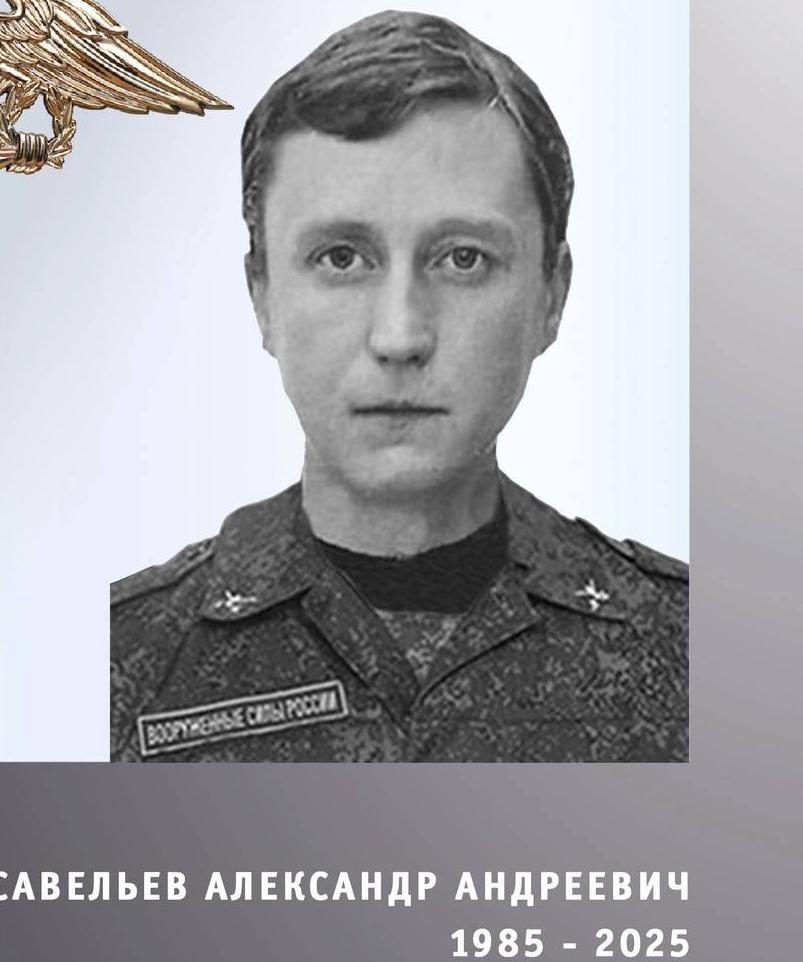 ВООРУЖЕННЫЕ СИЛЫ РОССИИ

САВЕЛЬЕВ АЛЕКСАНДР АНДРЕЕВИЧ
1985 - 2025