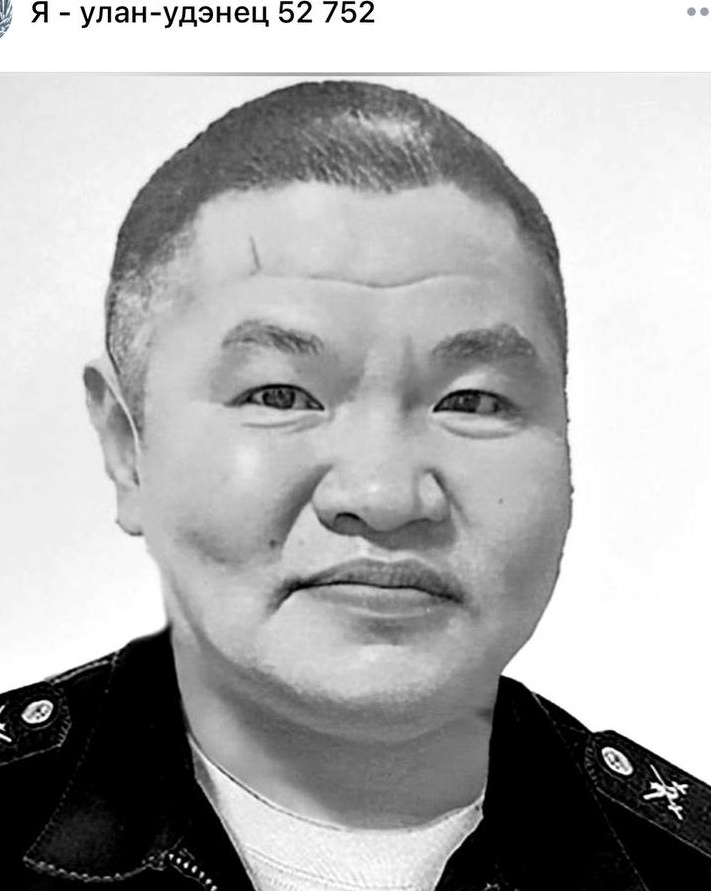 Я - улан-удэнец 52 752