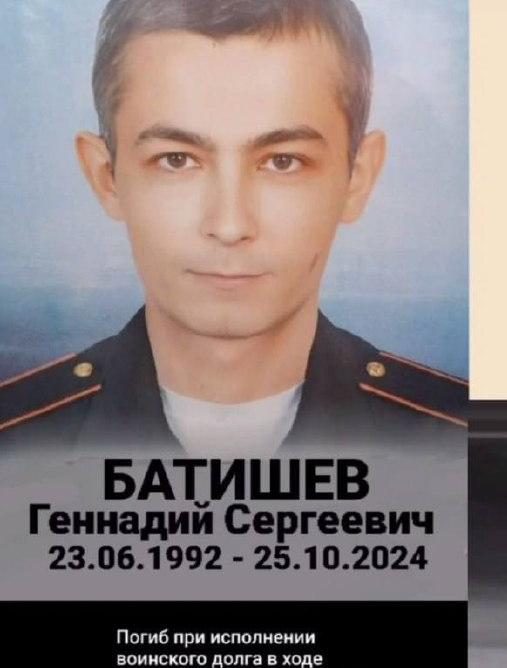 БАТИШЕВ
Геннадий Сергеевич
23.06.1992 - 25.10.2024

Погиб при исполнении воинского долга в ходе