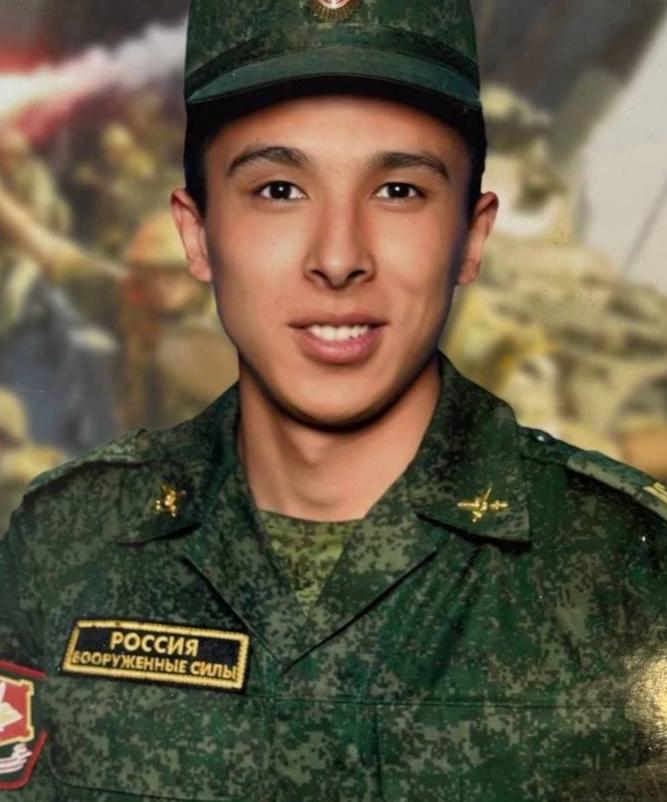 РОССИЯ
ВООРУЖЕННЫЕ СИЛЫ