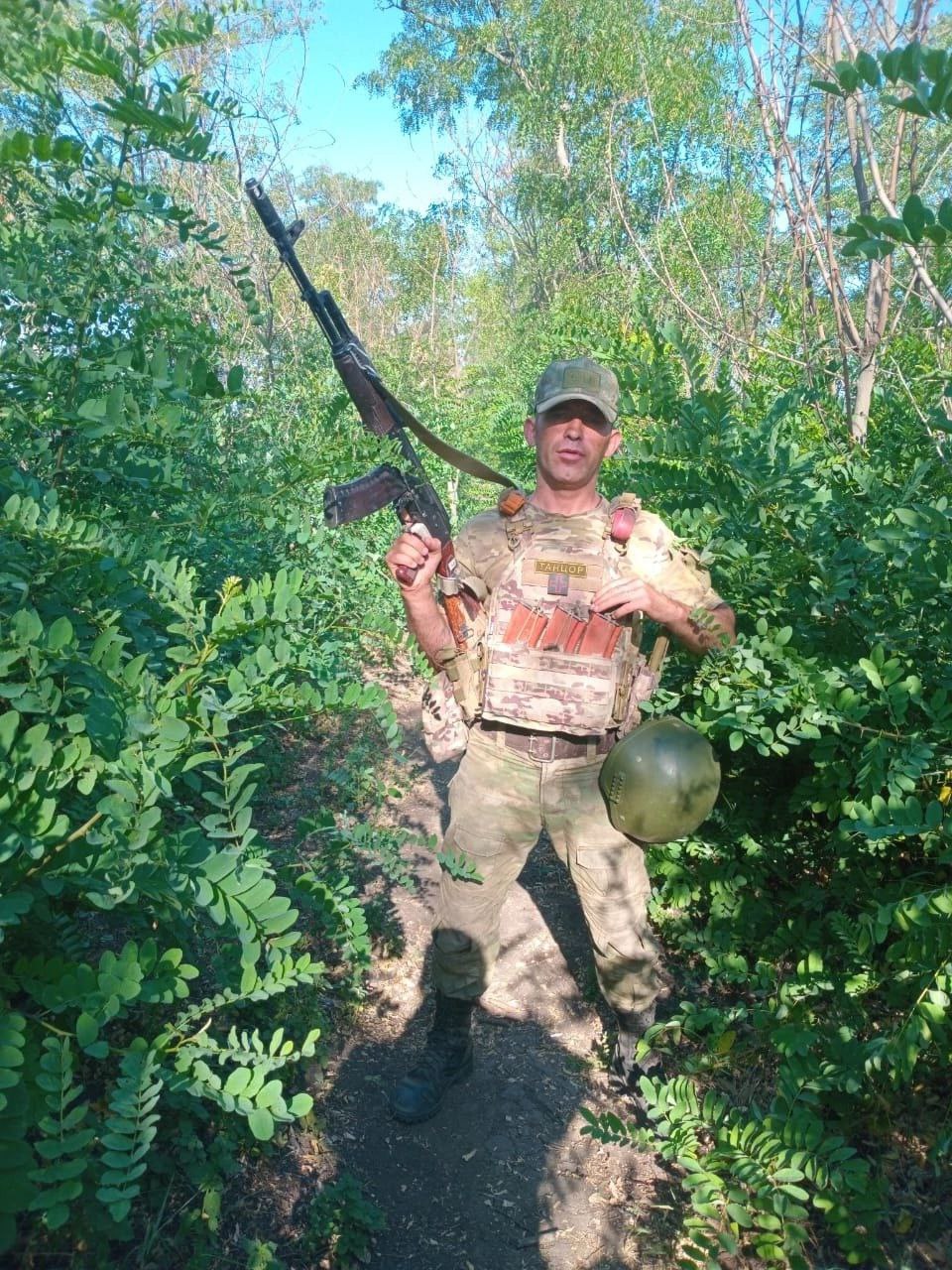 ТАНЦОР