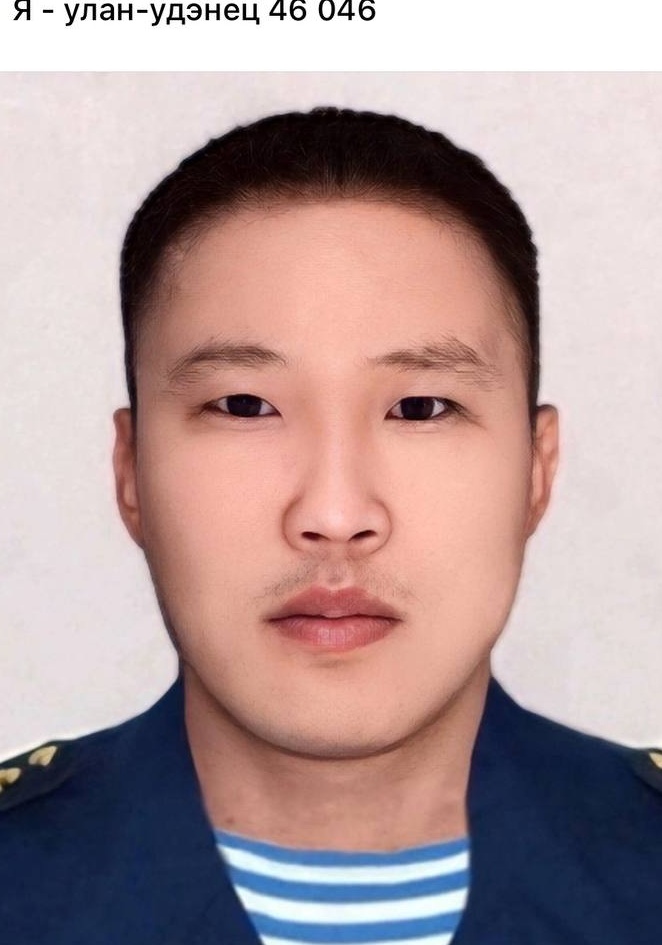 Я - улан-удэнец 46 046