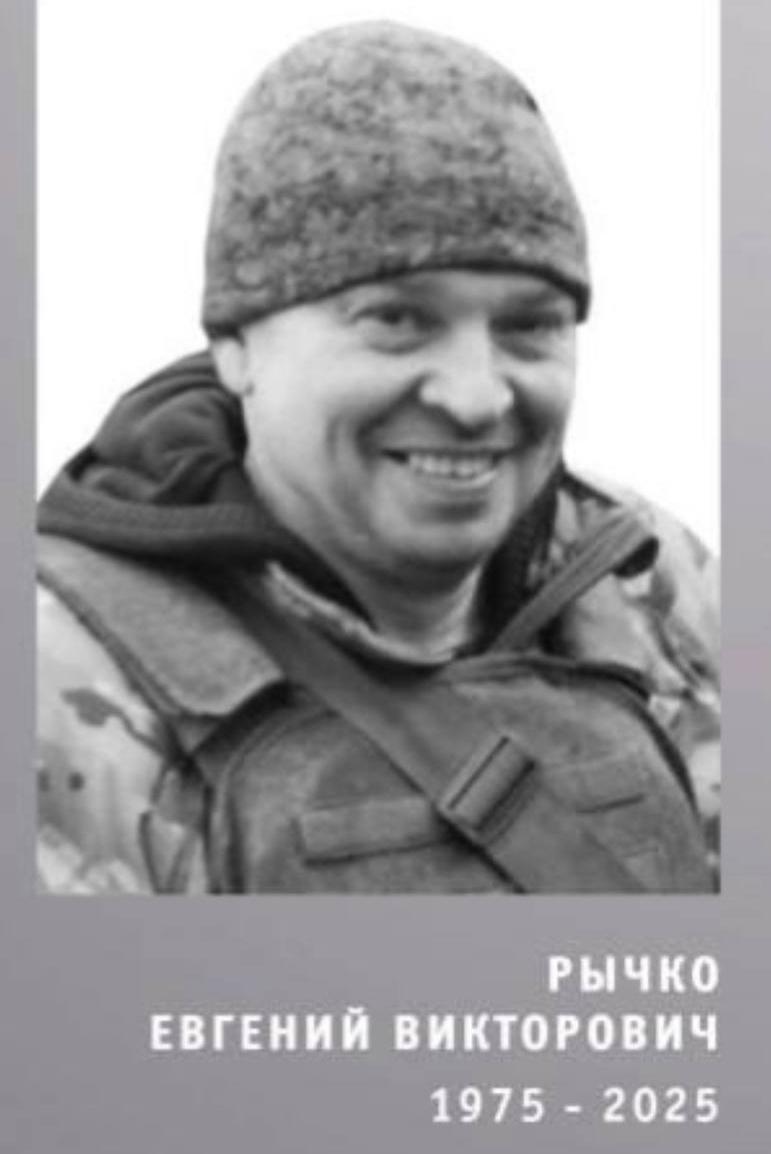 РЫЧКО
ЕВГЕНИЙ ВИКТОРОВИЧ
1975 - 2025