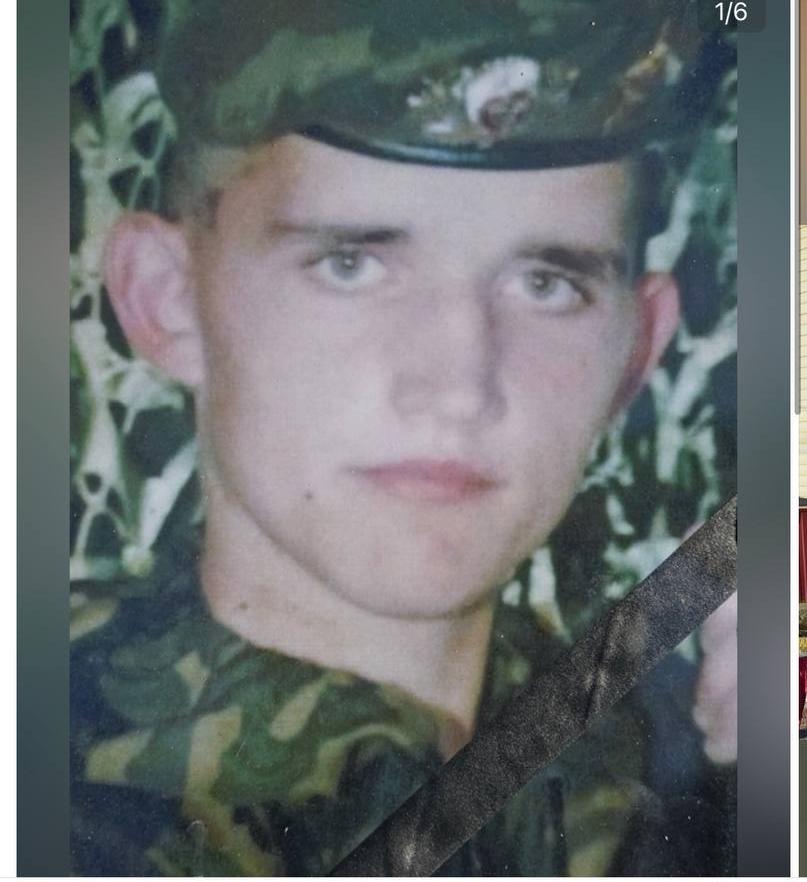 1/6