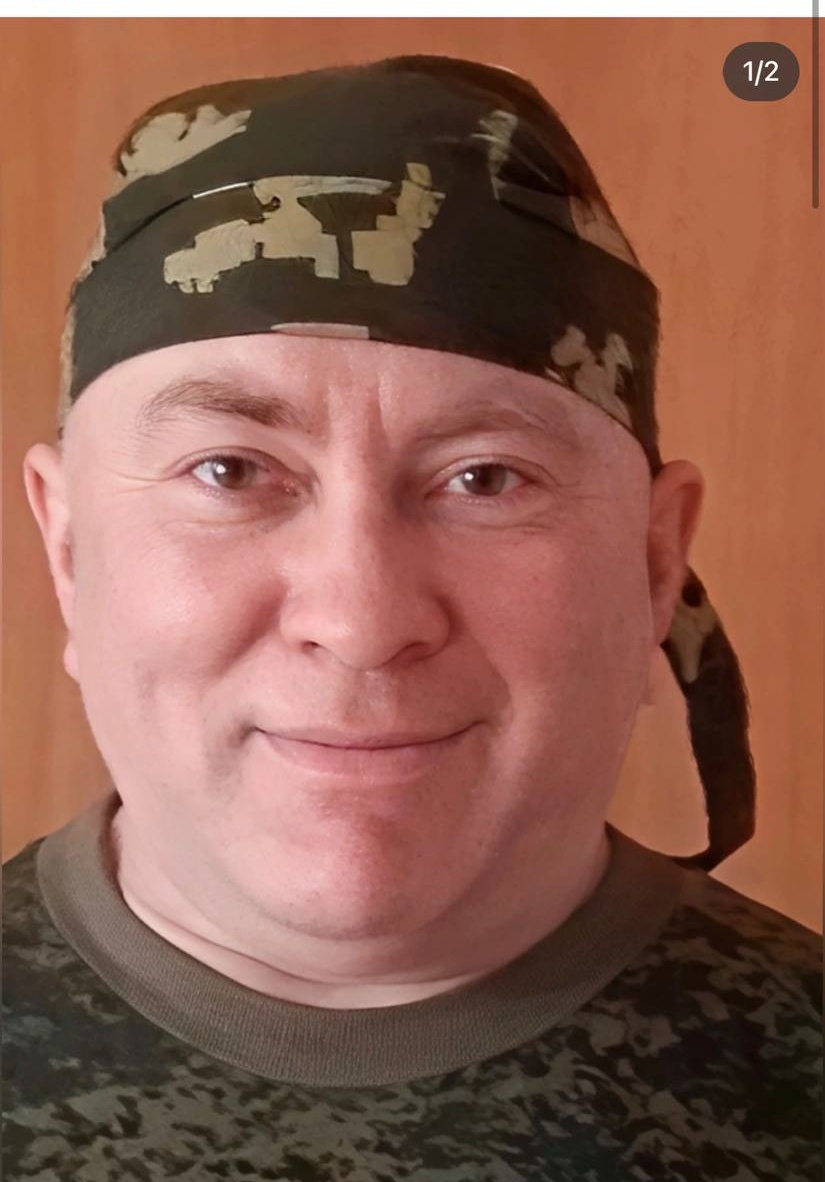 1/2