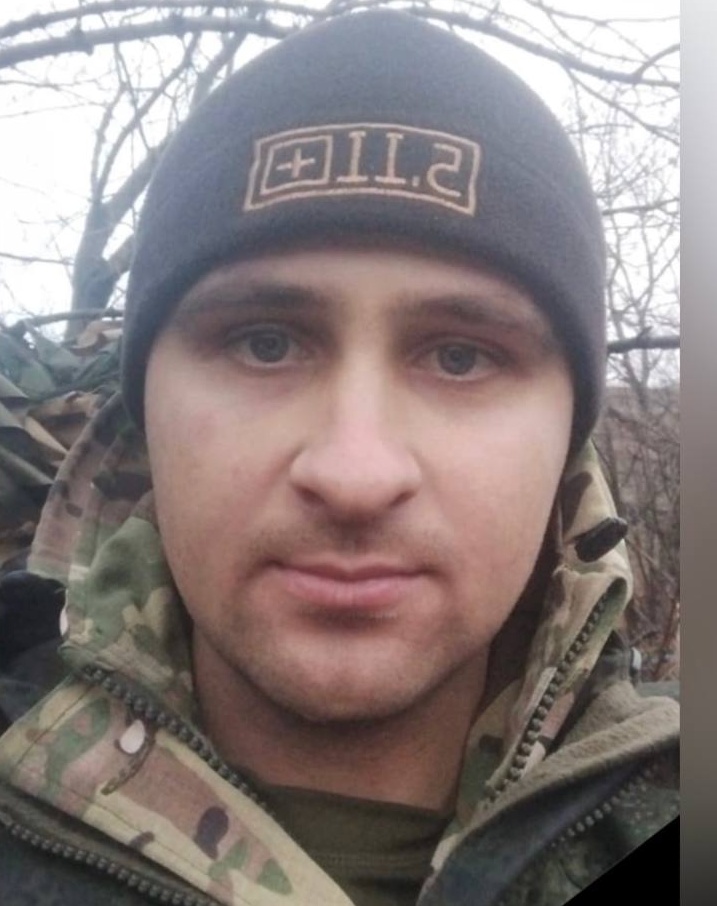 5.11