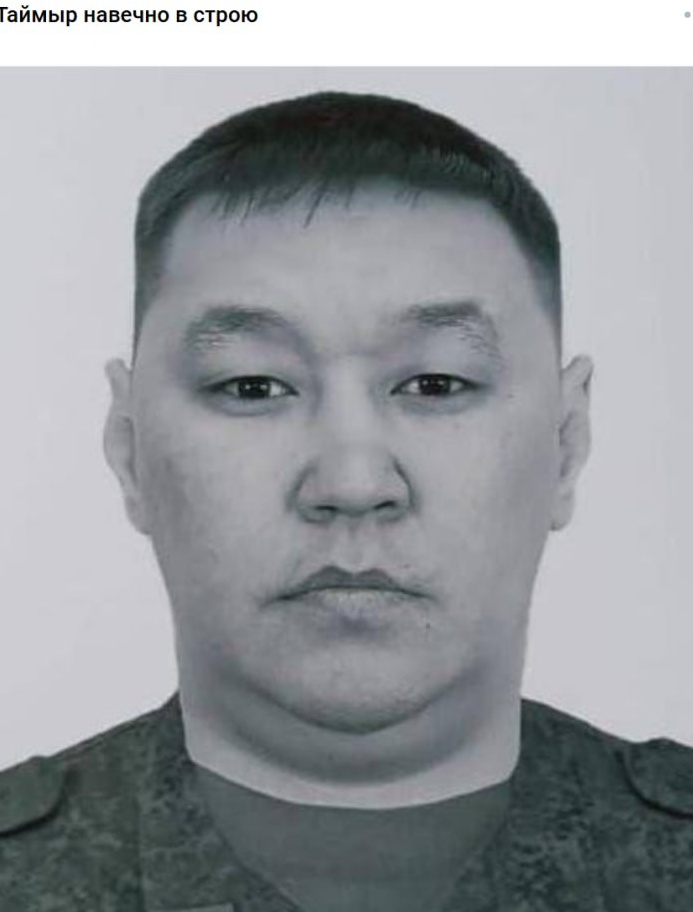 Таймыр навечно в строю