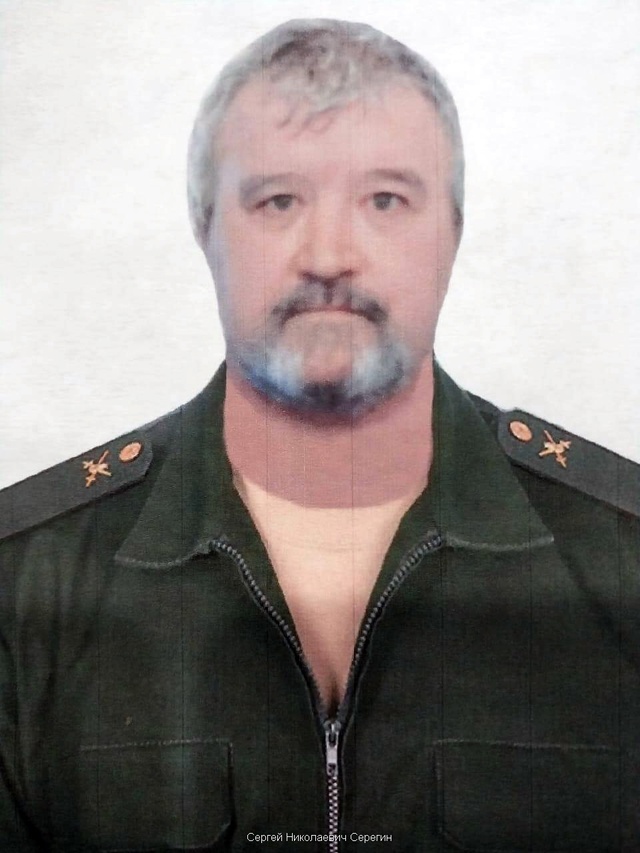 Сергей Николаевич Серегин