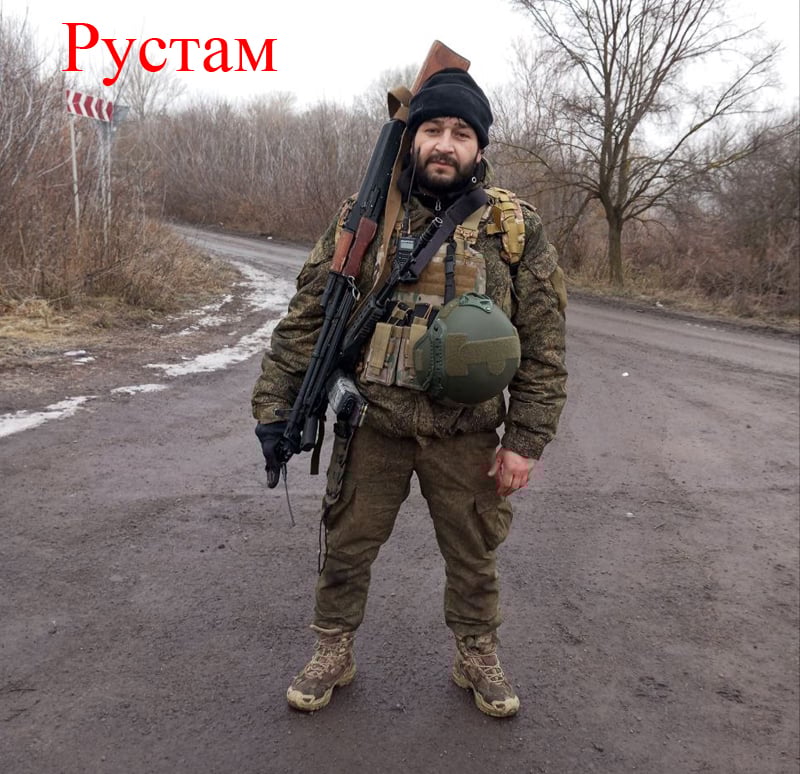 Рустам