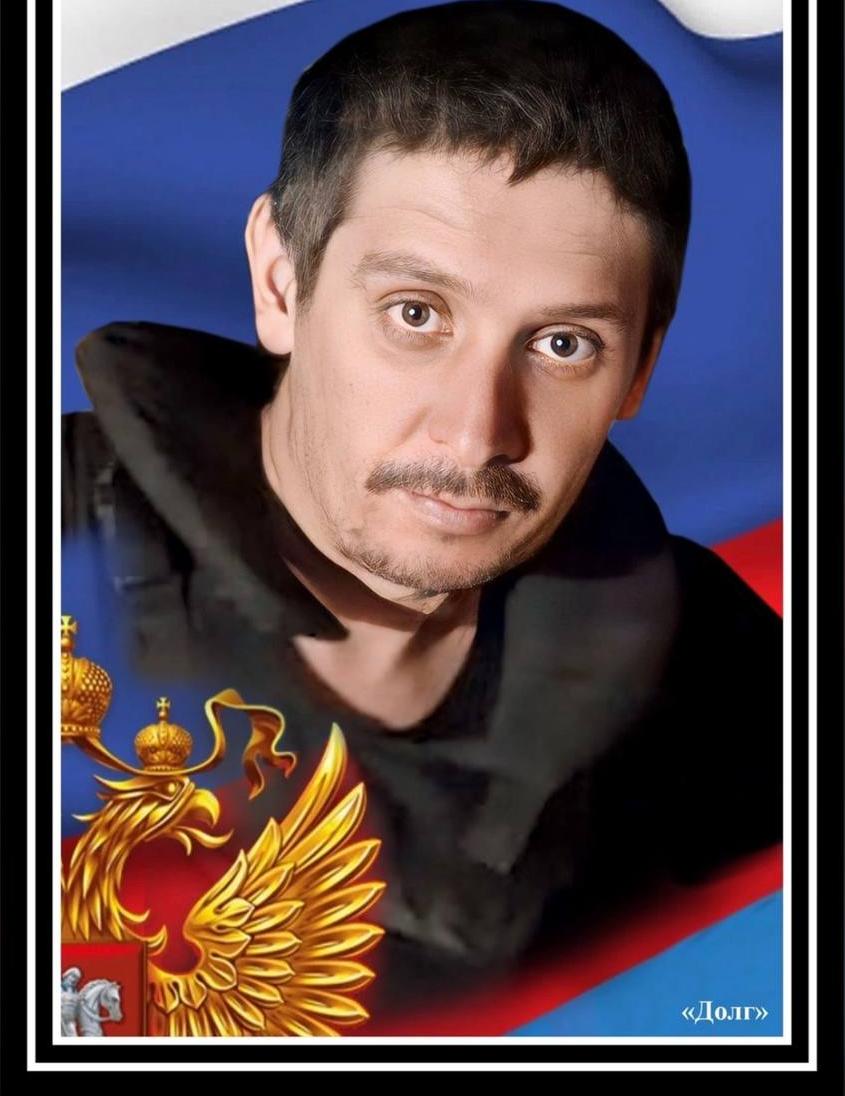 «Долг»