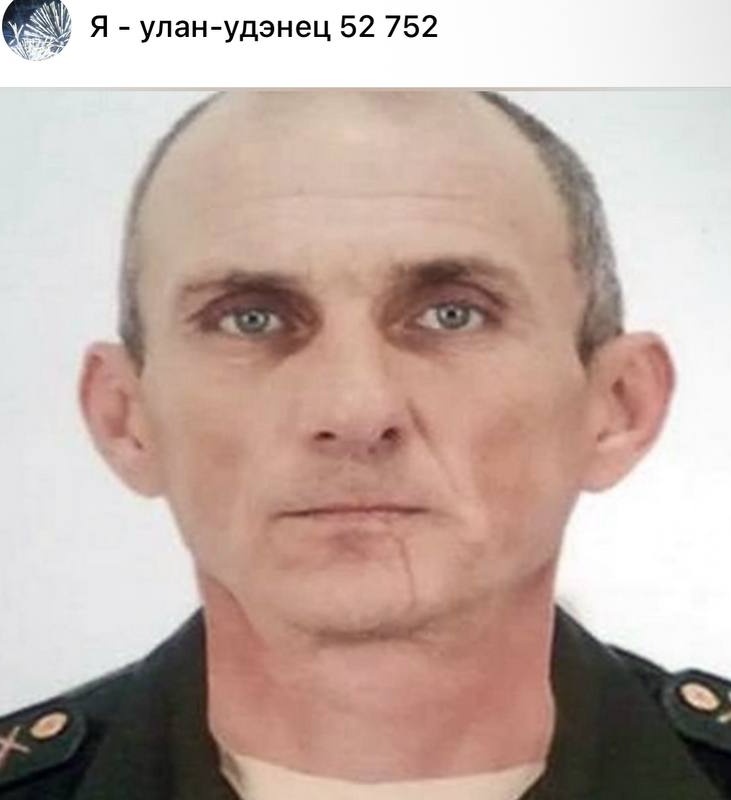 Я - улан-удэнец 52 752