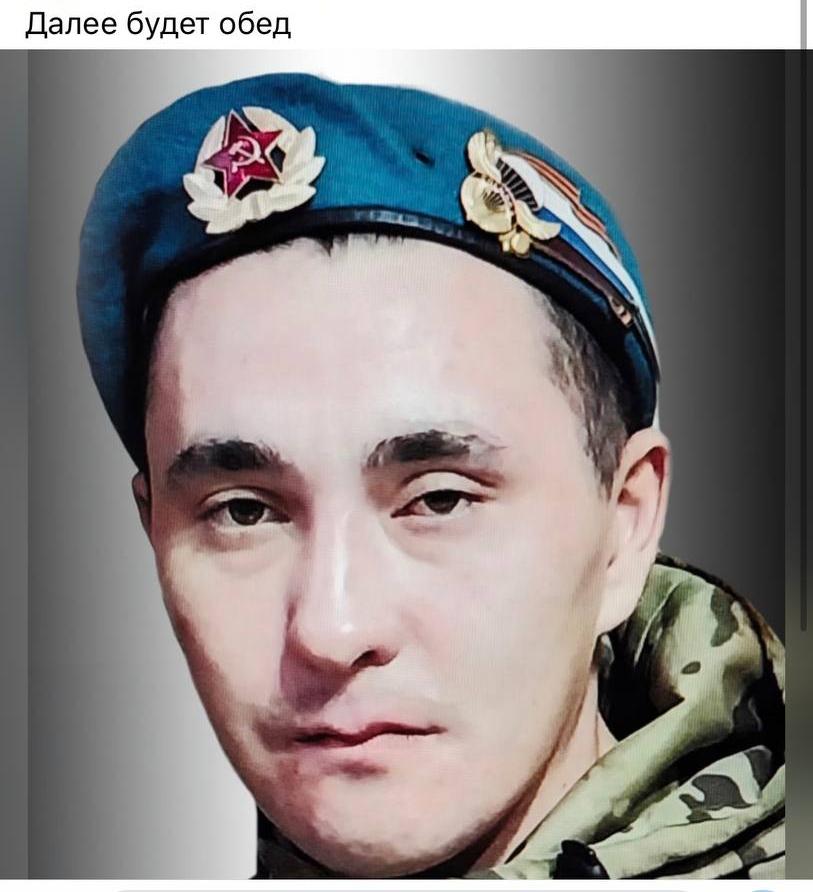 Далее будет обед