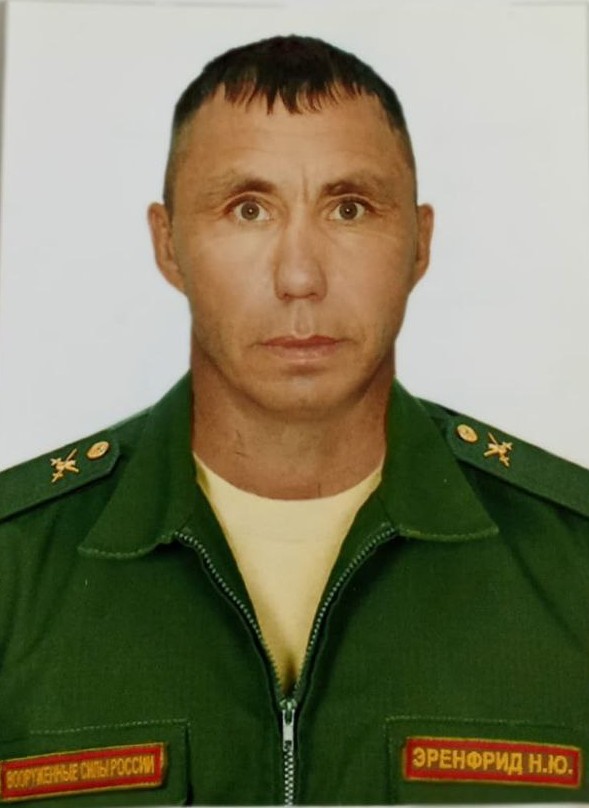 ВООРУЖЕННЫЕ СИЛЫ РОССИИ

ЭРЕНФРИД Н.Ю.