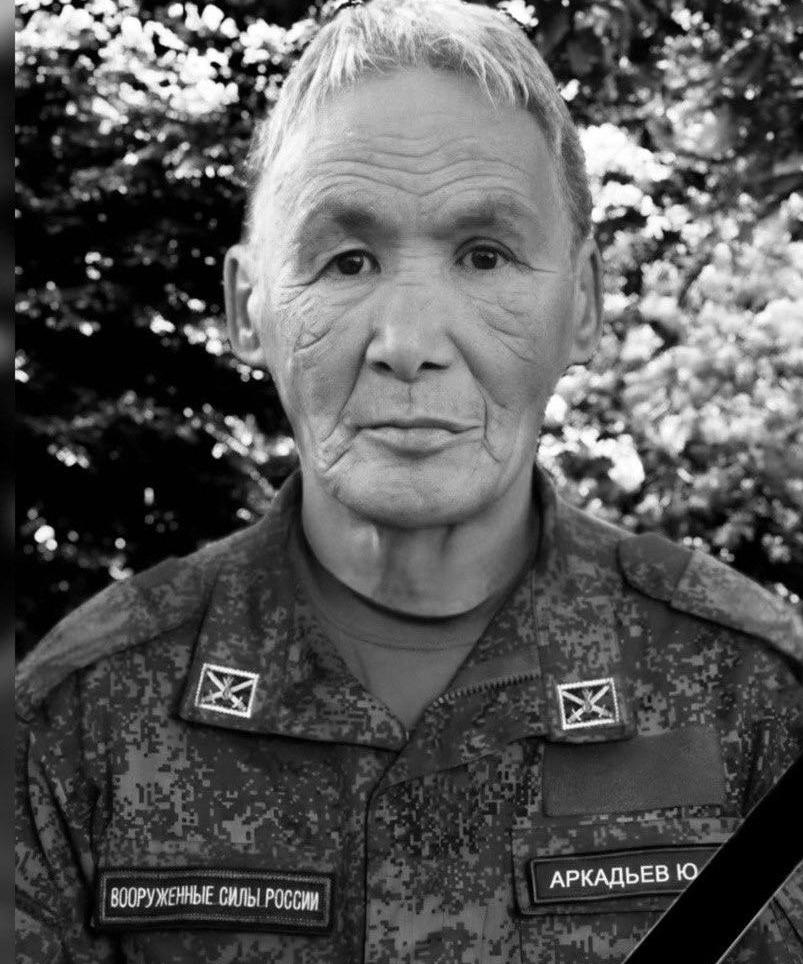 ВООРУЖЕННЫЕ СИЛЫ РОССИИ
АРКАДЬЕВ Ю