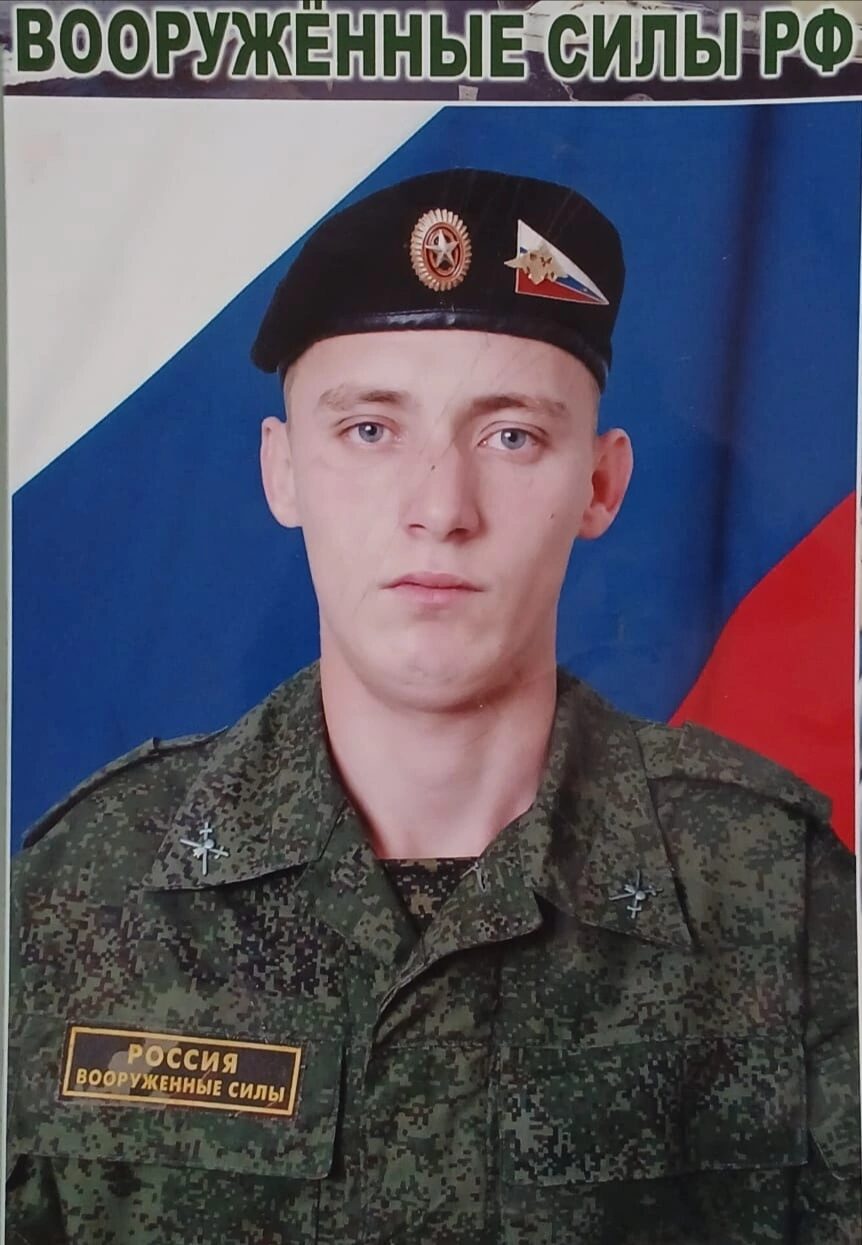 ВООРУЖЁННЫЕ СИЛЫ РФ

РОССИЯ
ВООРУЖЕННЫЕ СИЛЫ