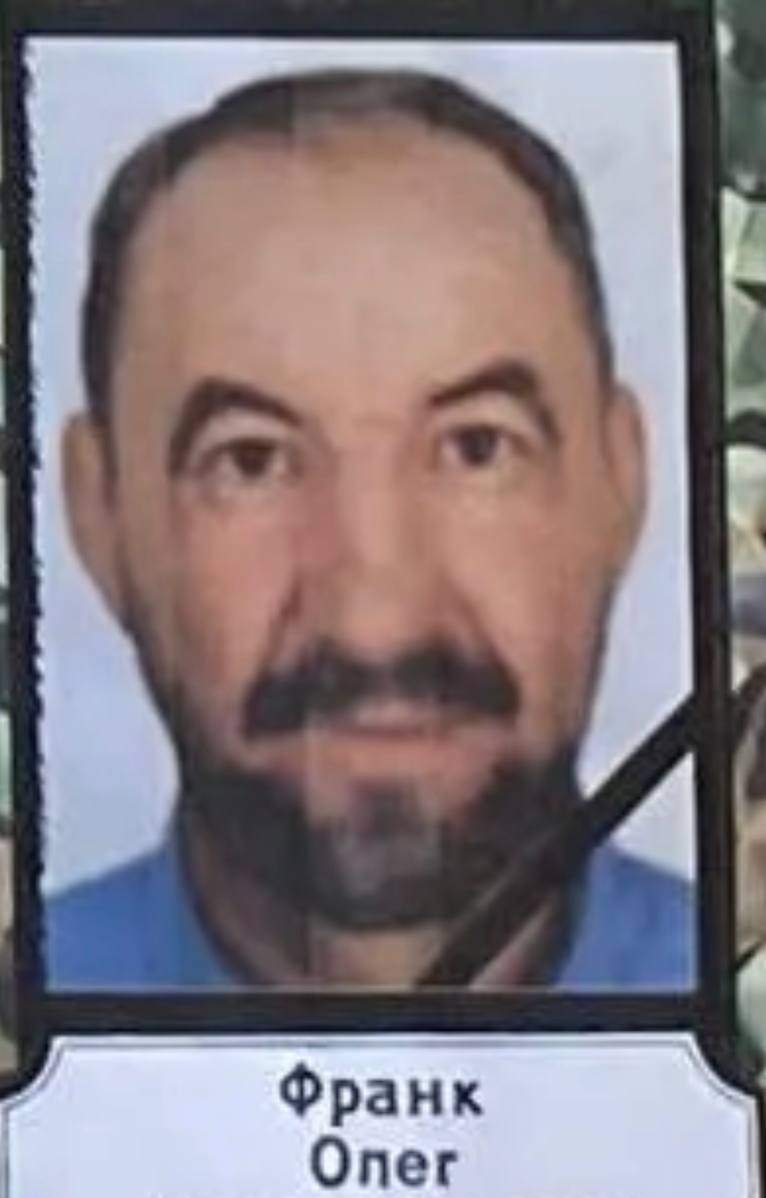 Франк
Олег