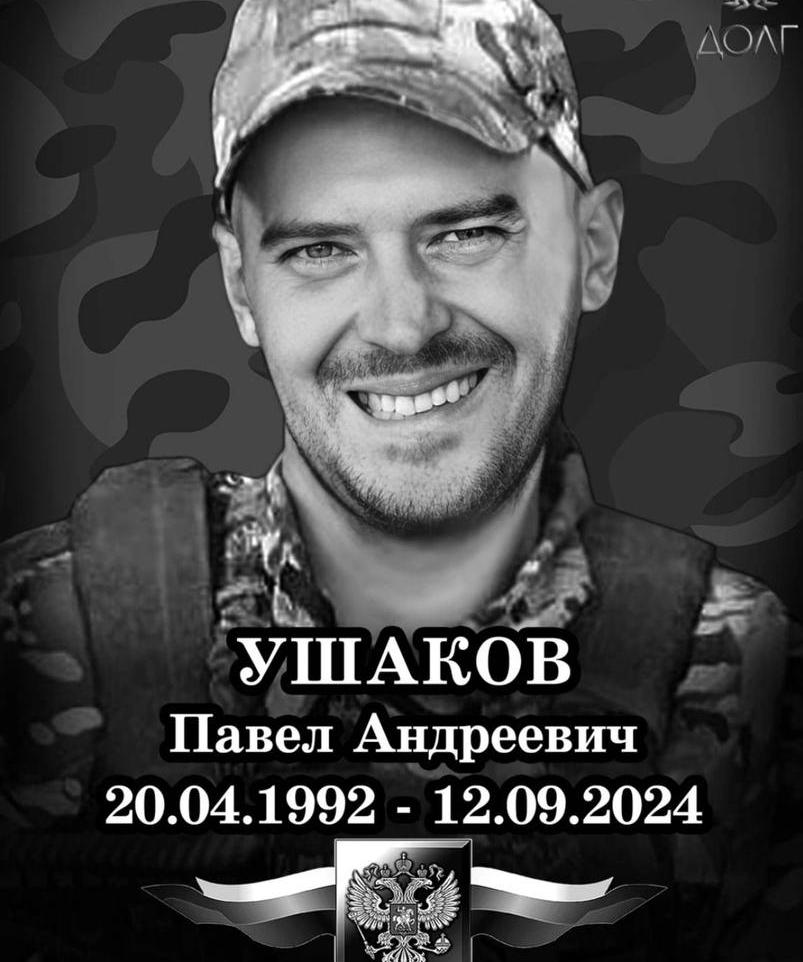 ДОЛГ

УШАКОВ
Павел Андреевич
20.04.1992 - 12.09.2024