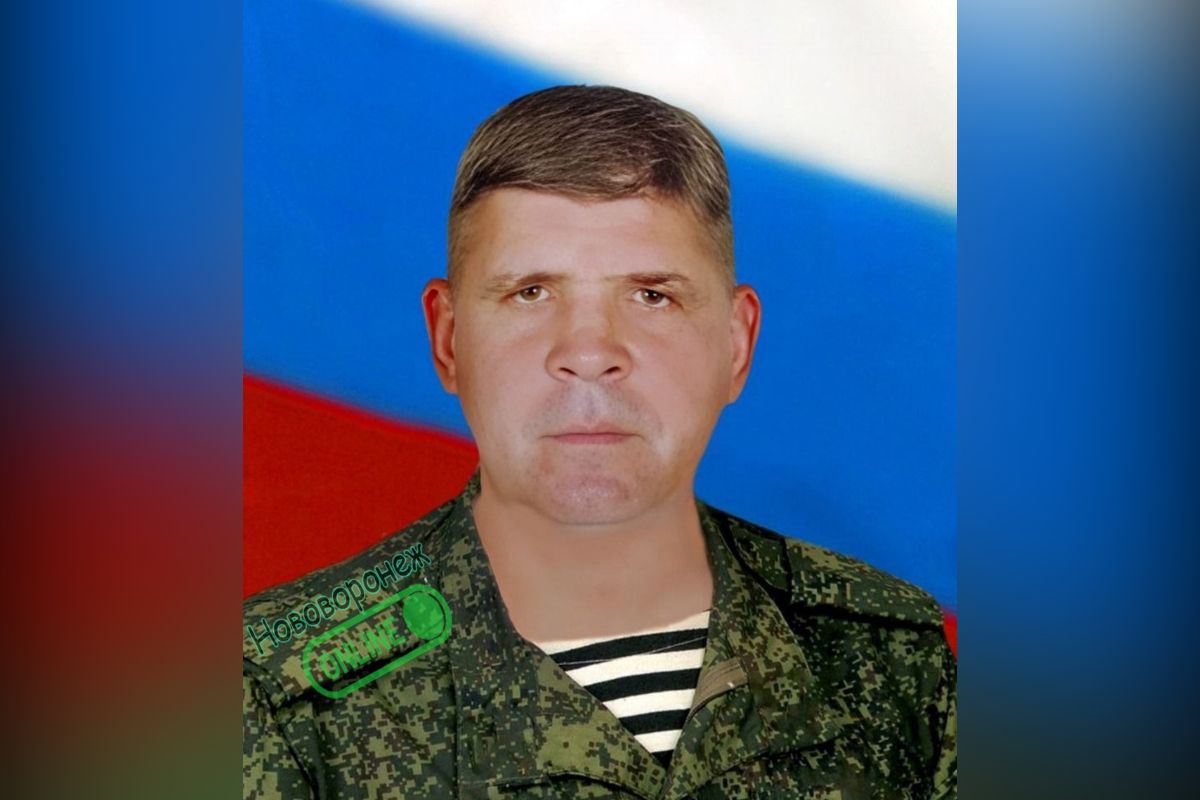 Нововоронеж
ONLINE