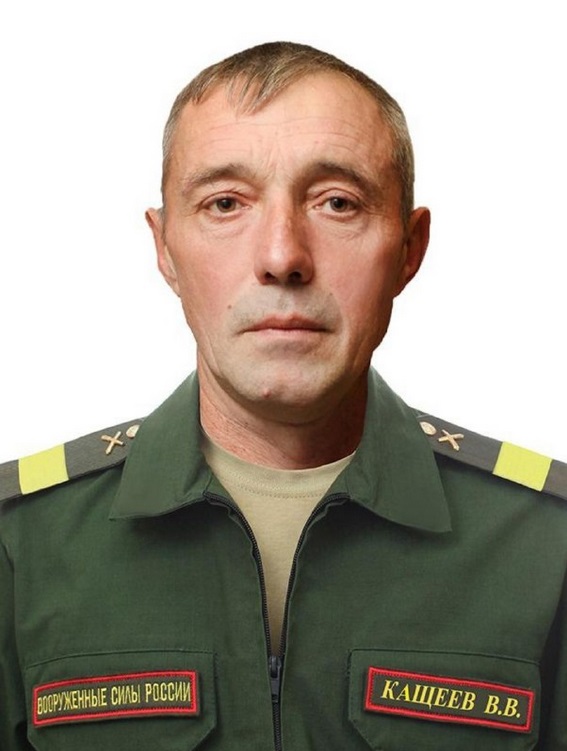 ВООРУЖЕННЫЕ СИЛЫ РОССИИ
КАЩЕЕВ В.В.