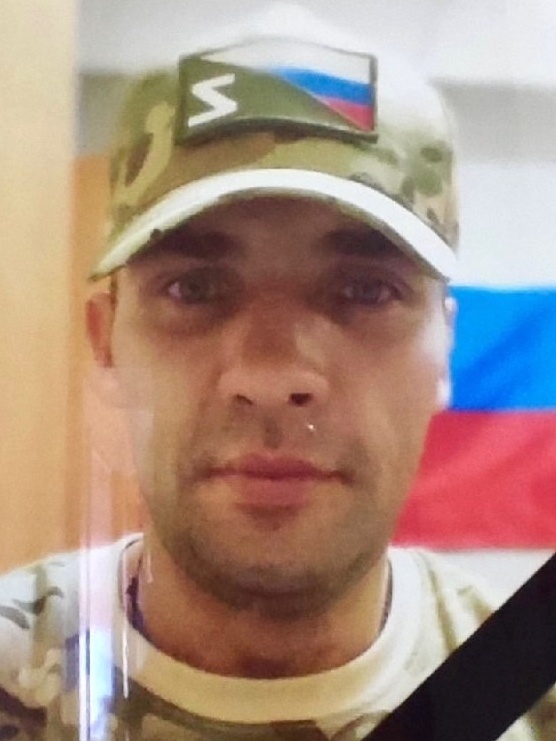 Z