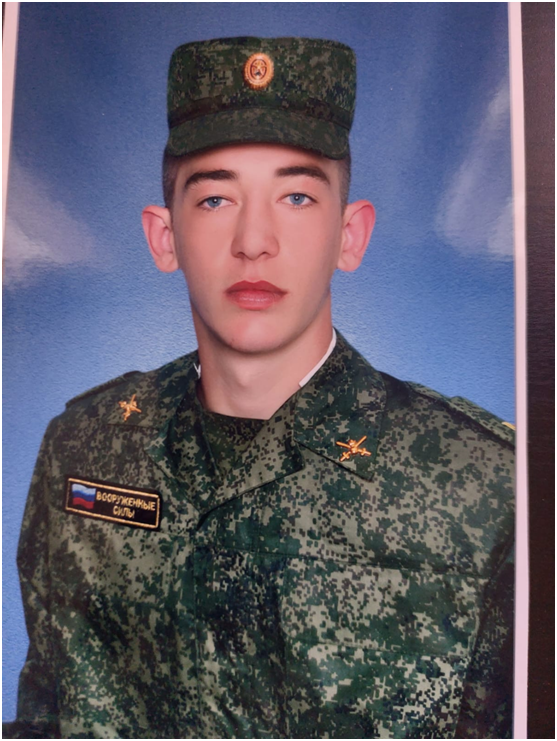 ВООРУЖЕННЫЕ СИЛЫ