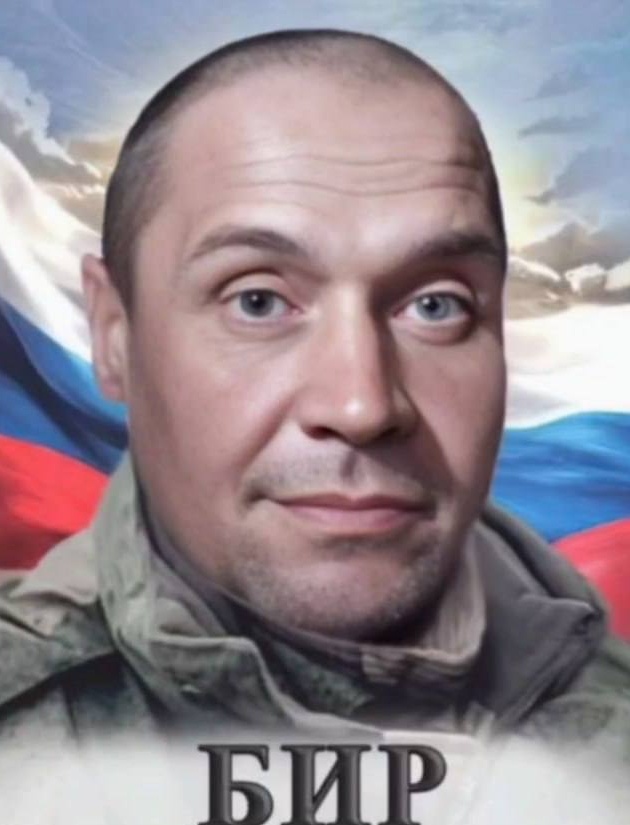 БИР