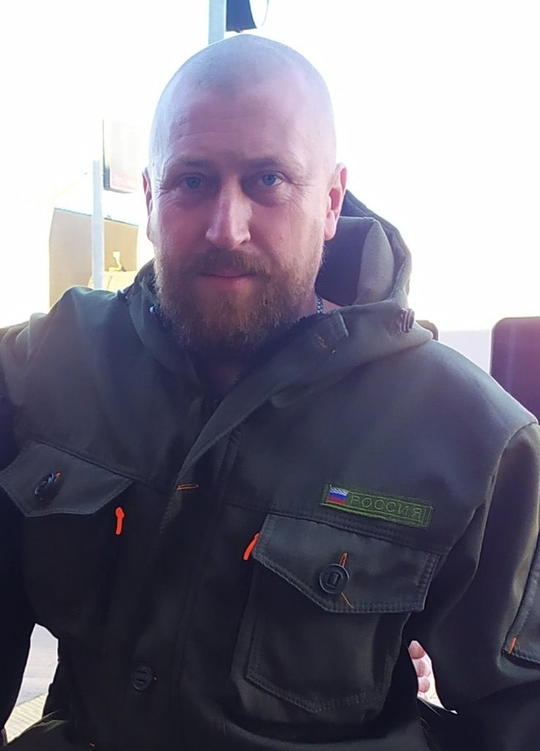 РОССИЯ