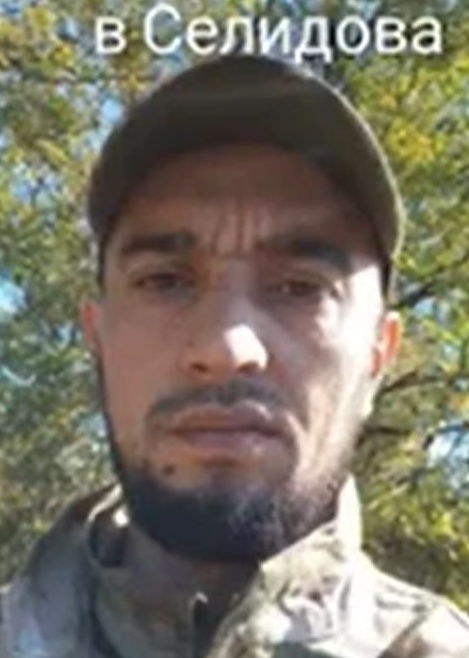 в Селидова