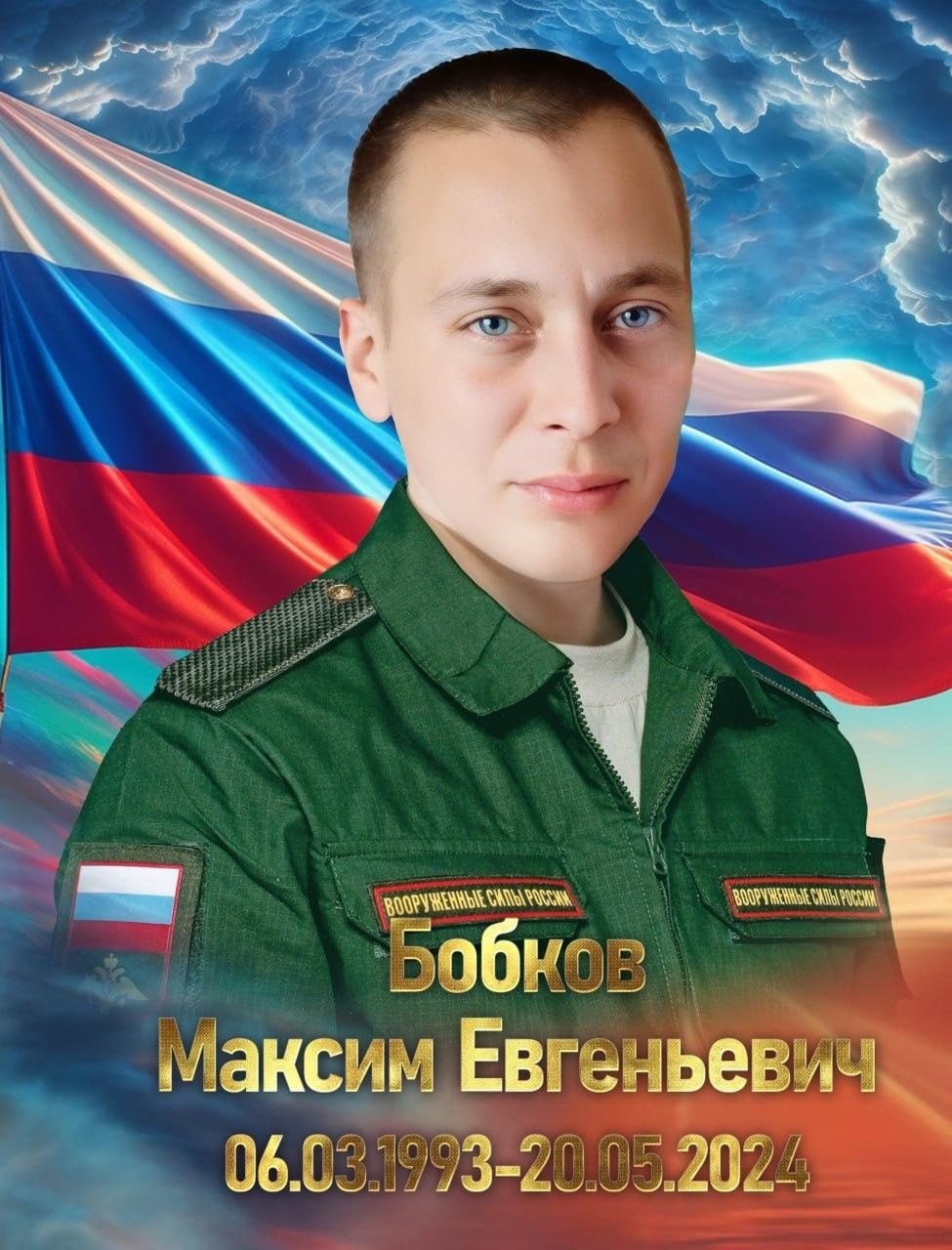 ВООРУЖЕННЫЕ СИЛЫ РОССИИ
ВООРУЖЕННЫЕ СИЛЫ РОССИИ

Бобков
Максим Евгеньевич
06.03.1993-20.05.2024