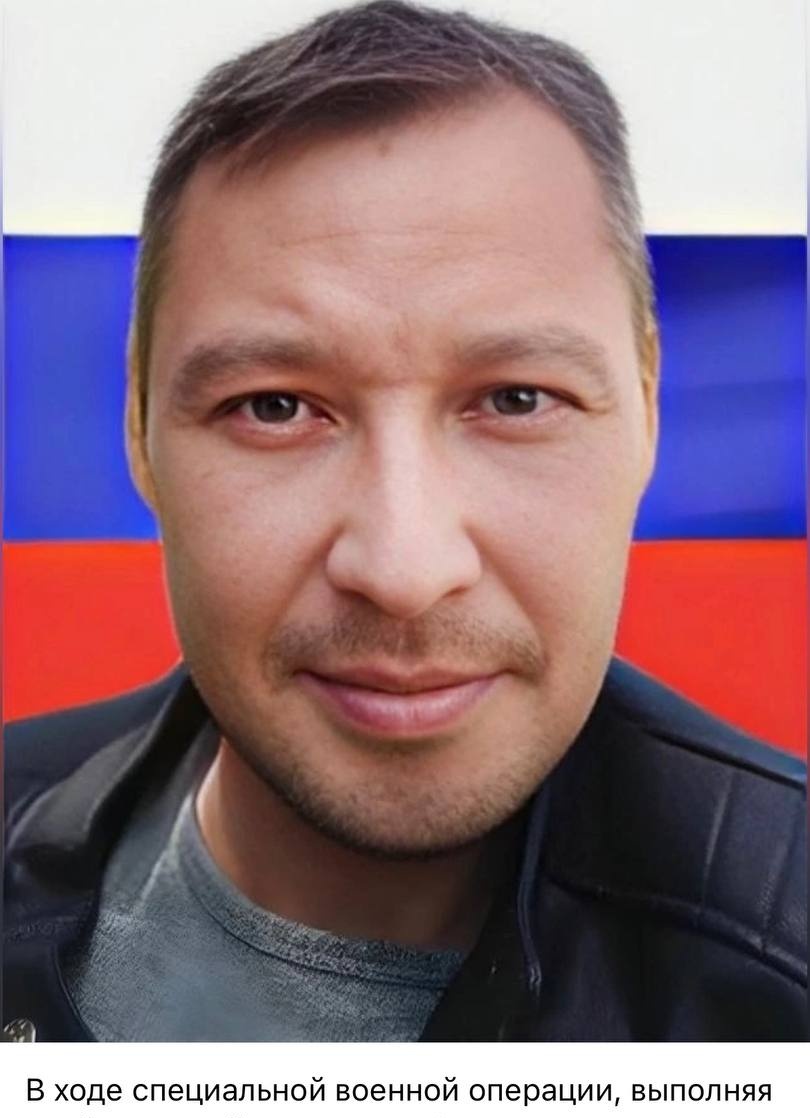 В ходе специальной военной операции, выполняя