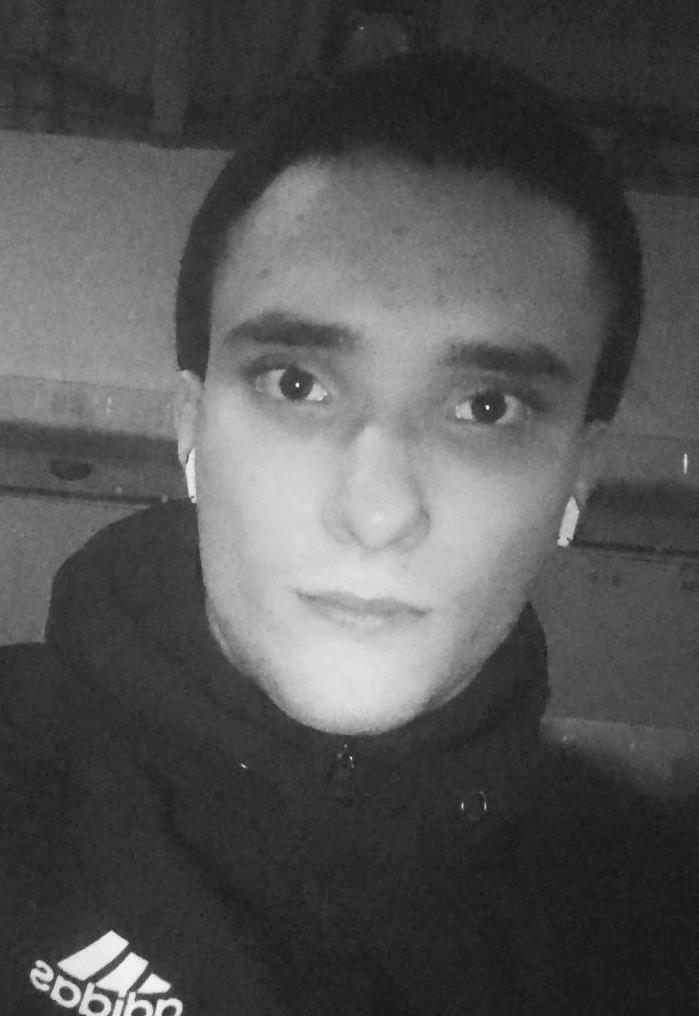 adidas