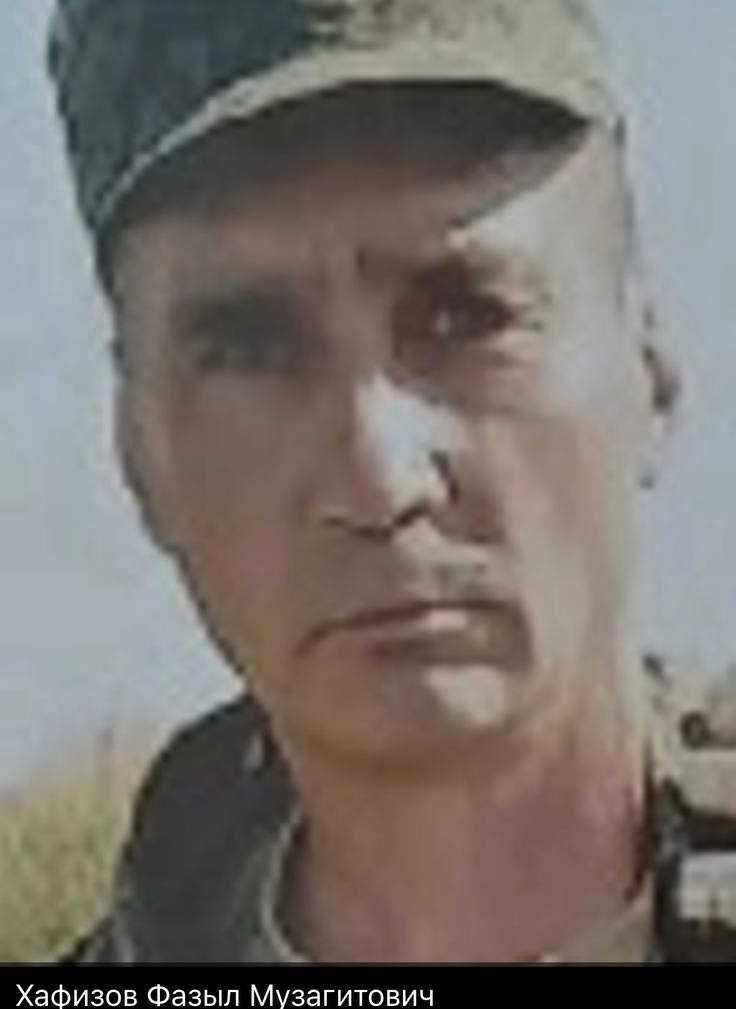 Хафизов Фазыл Музагитович