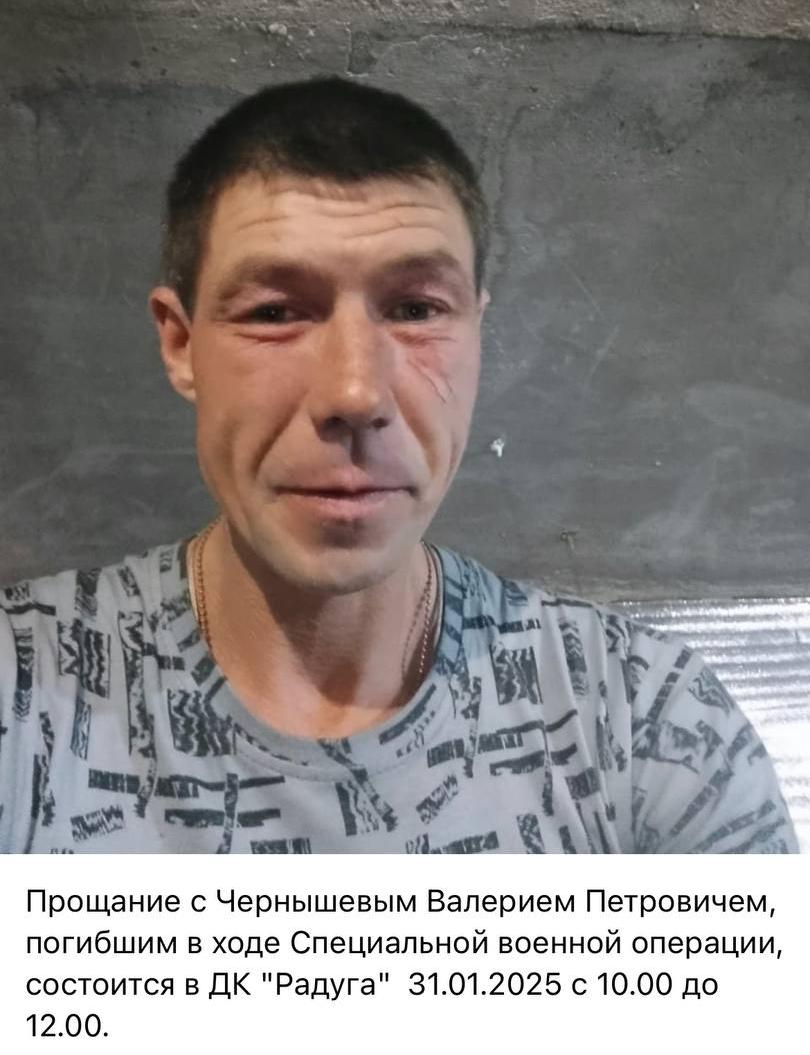 Прощание с Чернышевым Валерием Петровичем, погибшим в ходе Специальной военной операции, состоится в ДК "Радуга" 31.01.2025 с 10.00 до 12.00.