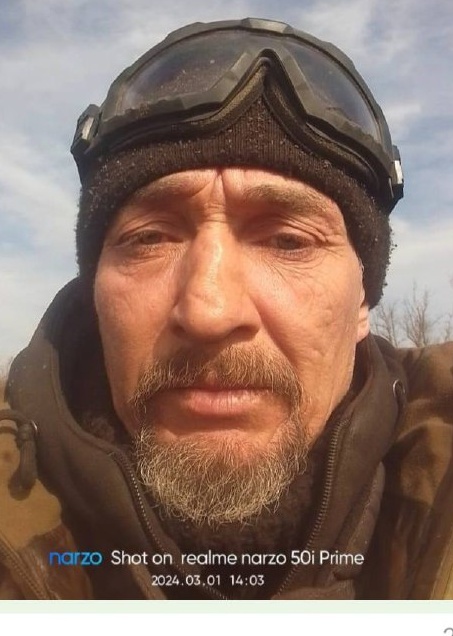 narzo Shot on realme narzo 50i Prime
2024.03.01 14:03