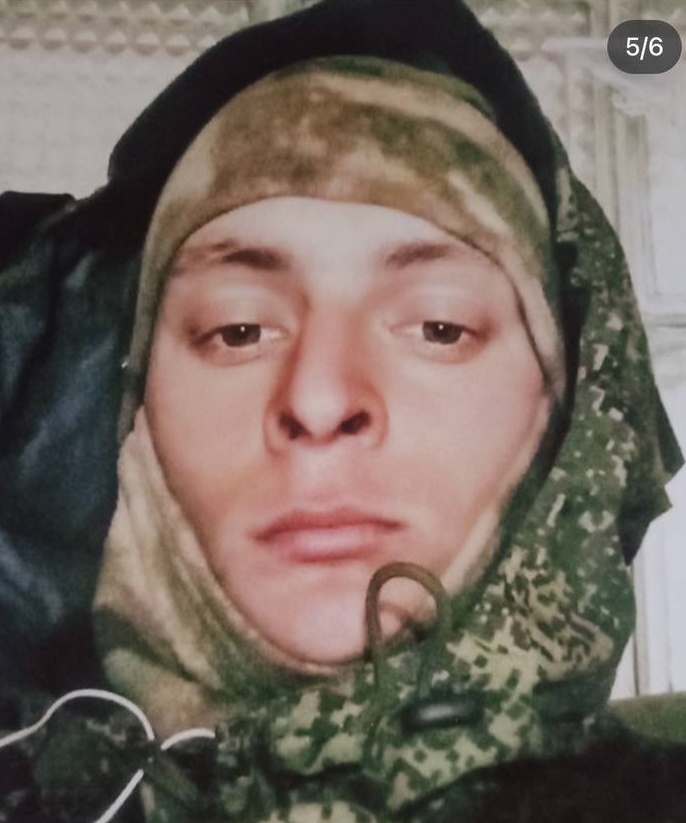 5/6