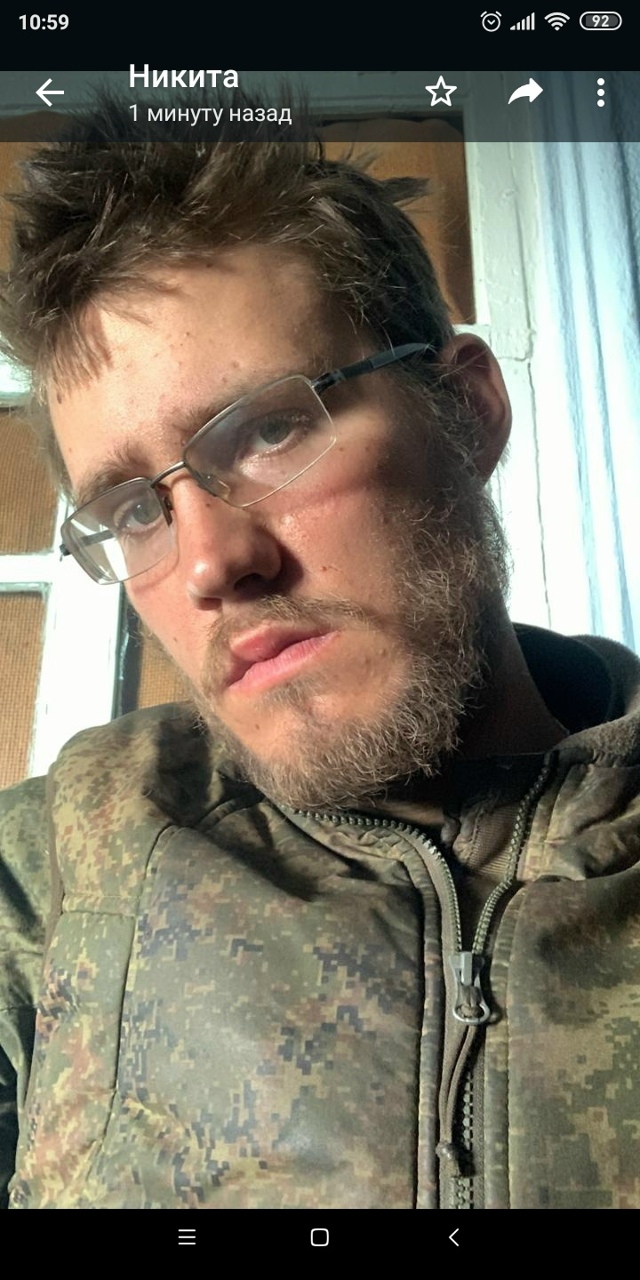 10:59

92

Никита
1 минуту назад