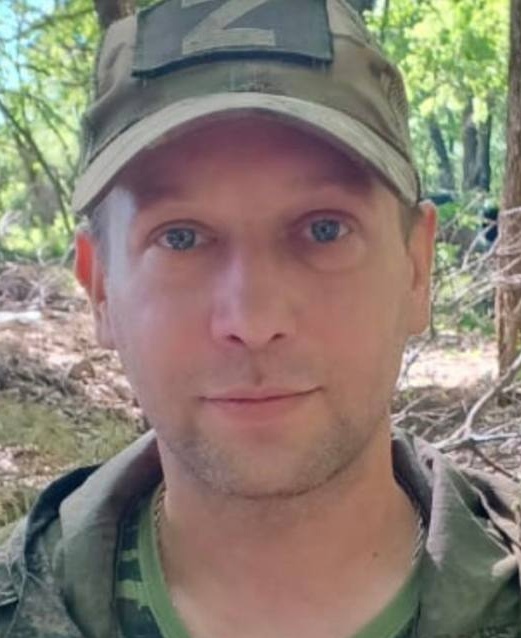 Z