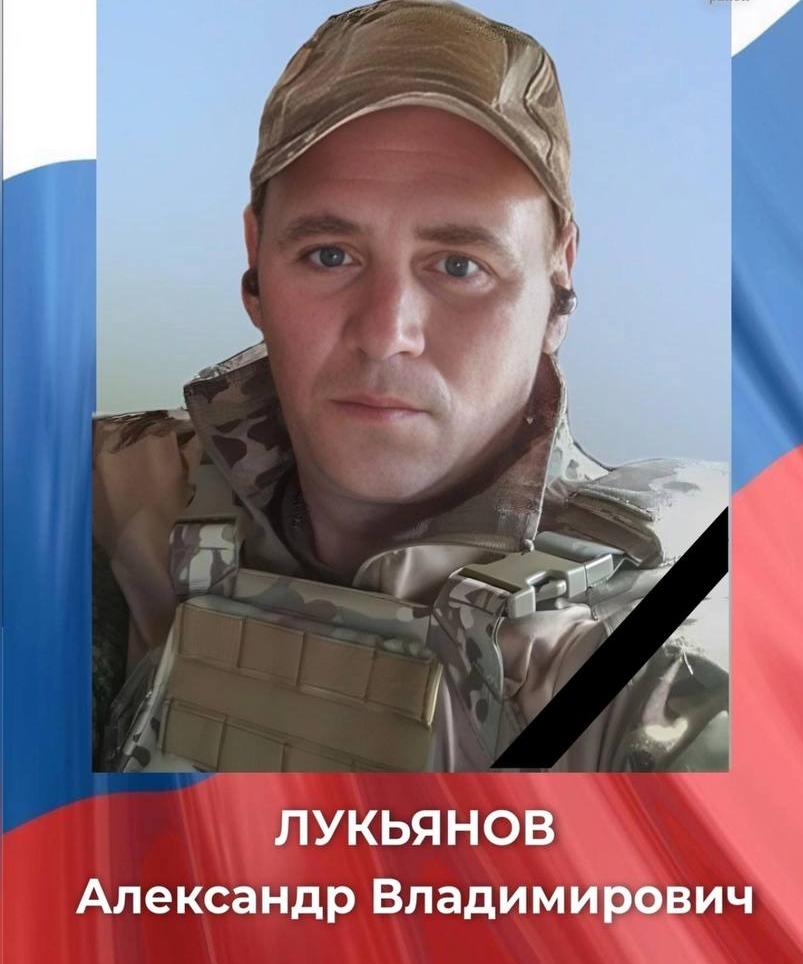 ЛУКЬЯНОВ
Александр Владимирович