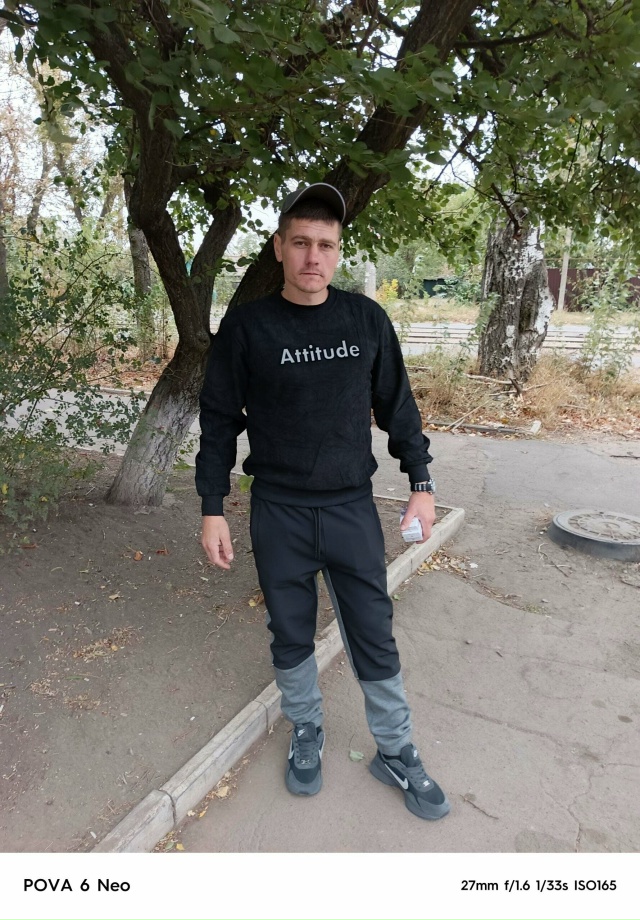 Attitude

POVA 6 Neo

27mm f/1.6 1/33s ISO165